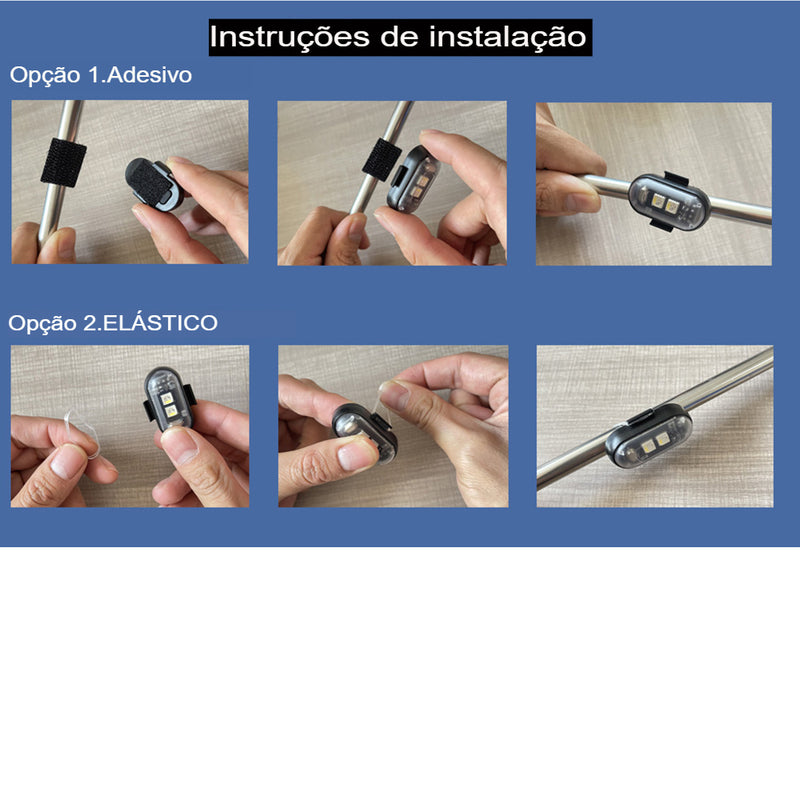 Instruções de instalação

Opção 1.Adesivo

Opção 2.ELÁSTICO