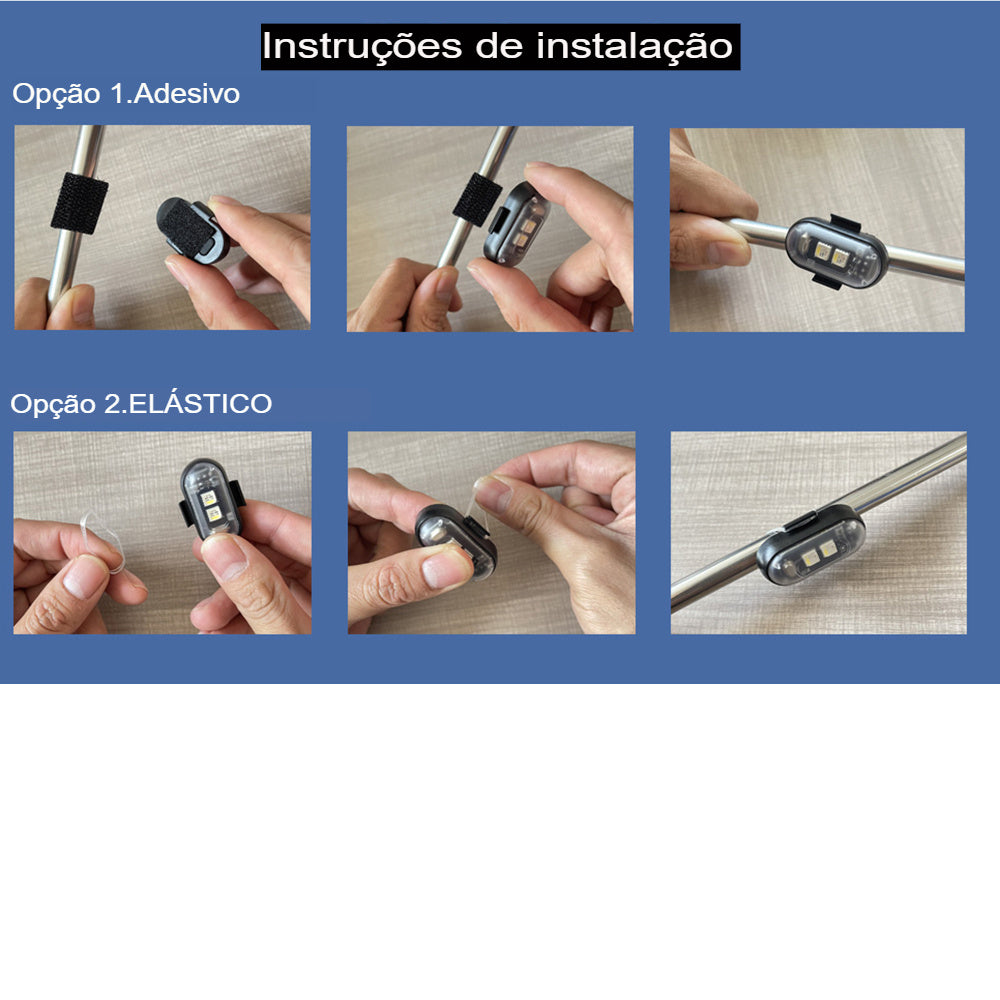 Instruções de instalação

Opção 1.Adesivo

Opção 2.ELÁSTICO